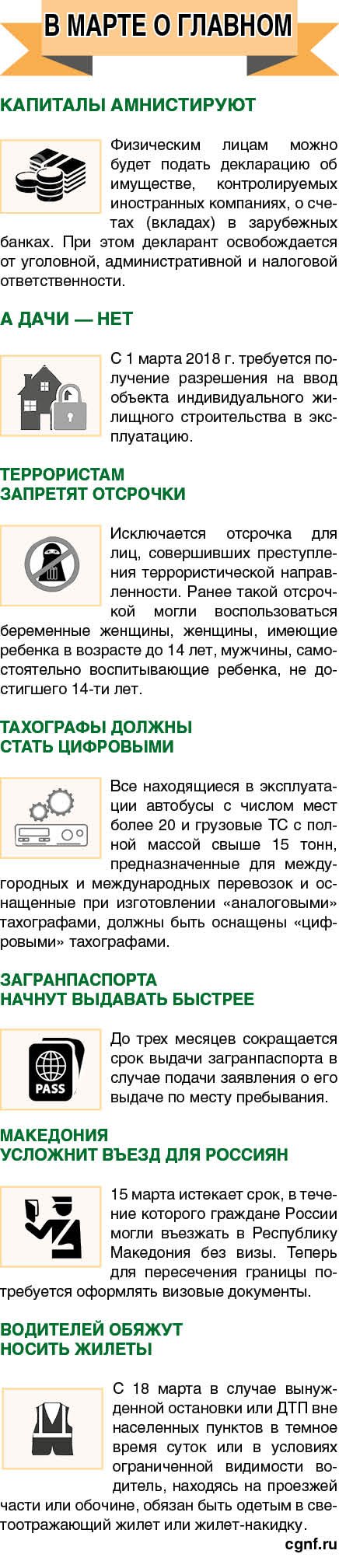 В МАРТЕ О ГЛАВНОМ

КАПИТАЛЫ АМНИСТИРУЮТ

Физическим лицам можно будет подать декларацию об имуществе, контролируемых иностранных компаниях, о счетах (вкладах) в зарубежных банках. При этом декларант освобождается от уголовной, административной и налоговой ответственности.

А ДАЧИ — НЕТ

С 1 марта 2018 г. требуется получение разрешения на ввод объекта индивидуального жилищного строительства в эксплуатацию.

ТЕРРОРИСТАМ ЗАПРЕТЯТ ОТСРОЧКИ

Исключается отсрочка для лиц, совершивших преступления террористической направленности. Ранее такой отсрочкой могли воспользоваться беременные женщины, женщины, имеющие ребенка в возрасте до 14 лет, мужчины, самостоятельно воспитывающие ребенка, не достигшего 14-ти лет.

ТАХОГРАФЫ ДОЛЖНЫ СТАТЬ ЦИФРОВЫМИ

Все находящиеся в эксплуатации автобусы с числом мест более 20 и грузовые ТС с полной массой свыше 15 тонн, предназначенные для междугородных и международных перевозок и оснащенные при изготовлении «аналоговыми» тахографами, должны быть оснащены «цифровыми» тахографами.

ЗАГРАНПАСПОРТА НАЧНУТ ВЫДАВАТЬ БЫСТРЕЕ

PASS

До трех месяцев сокращается срок выдачи загранпаспорта в случае подачи заявления о его выдаче по месту пребывания.

МАКЕДОНИЯ УСЛОЖНИТ ВЪЕЗД ДЛЯ РОССИЯН

15 марта истекает срок, в течение которого граждане России могли въезжать в Республику Македония без визы. Теперь для пересечения границы потребуется оформлять визовые документы.

ВОДИТЕЛЕЙ ОБЯЖУТ НОСИТЬ ЖИЛЕТЫ

С 18 марта в случае вынужденной остановки или ДТП вне населенных пунктов в темное время суток или в условиях ограниченной видимости водитель, находясь на проезжей части или обочине, обязан быть одетым в светоотражающий жилет или жилет-накидку.

cgnf.ru