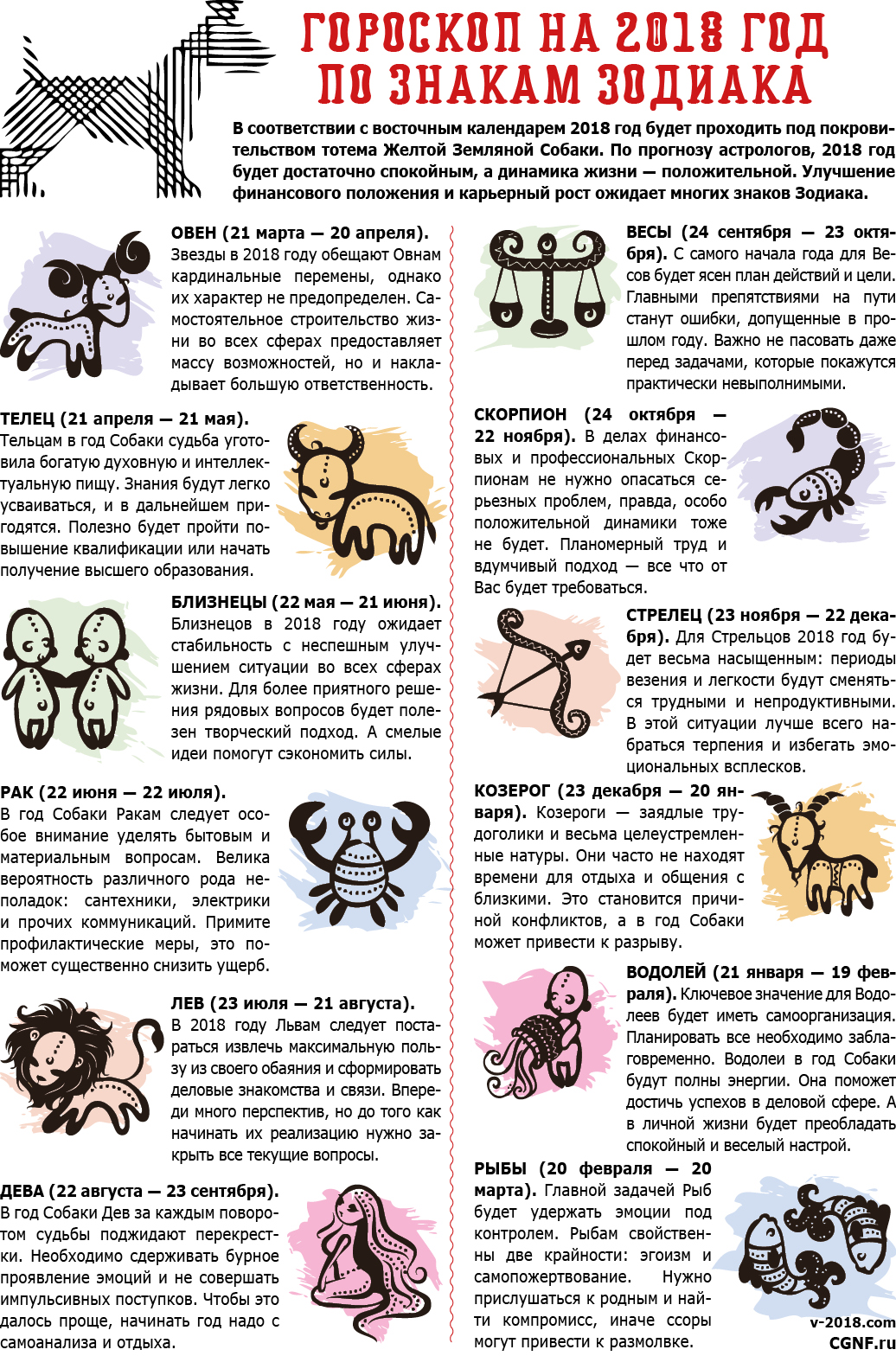 ГОРОСКОП НА 2018 ГОД ПО ЗНАКАМ ЗОДИАКА

В соответствии с восточным календарем 2018 год будет проходить под покровительством тотема Желтой Земляной Собаки. По прогнозу астрологов, 2018 год будет достаточно спокойным, а динамика жизни — положительной. Улучшение финансового положения и карьерный рост ожидает многих знаков Зодиака.

ОВЕН (21 марта — 20 апреля). Звезды в 2018 году обещают Овнам кардинальные перемены, однако их характер не предопределен. Самостоятельное строительство жизни во всех сферах предоставляет массу возможностей, но и накладывает большую ответственность.

ТЕЛЕЦ (21 апреля — 21 мая). Тельцам в год Собаки судьба уготовила богатую духовную и интеллектуальную пищу. Знания будут легко усваиваться, и в дальнейшем пригодятся. Полезно будет пройти повышение квалификации или начать получение высшего образования.

БЛИЗНЕЦЫ (22 мая — 21 июня). Близнецов в 2018 году ожидает стабильность с неспешным улучшением ситуации во всех сферах жизни. Для более приятного решения рядовых вопросов будет полезен творческий подход. А смелые идеи помогут сэкономить силы.

РАК (22 июня — 22 июля). В год Собаки Ракам следует особое внимание уделять бытовым и материальным вопросам. Велика вероятность различного рода неполадок: сантехники, электрики и прочих коммуникаций. Примите профилактические меры, это поможет существенно снизить ущерб.

ЛЕВ (23 июля — 21 августа). В 2018 году Львам следует постараться извлечь максимальную пользу из своего обаяния и сформировать деловые знакомства и связи. Впереди много перспектив, но до того как начинать их реализацию нужно закрыть все текущие вопросы.

ДЕВА (22 августа — 23 сентября). В год Собаки Дев за каждым поворотом судьбы поджидают перекрестки. Необходимо сдерживать бурное проявление эмоций и не совершать импульсивных поступков. Чтобы это далось проще, начинать год надо с самоанализа и отдыха.

ВЕСЫ (24 сентября — 23 октября). С самого начала года для Весов будет ясен план действий и цели. Главными препятствиями на пути станут ошибки, допущенные в прошлом году. Важно не пасовать даже перед задачами, которые покажутся практически невыполнимыми.

СКОРПИОН (24 октября — 22 ноября). В делах финансовых и профессиональных Скорпионам не нужно опасаться серьезных проблем, правда, особо положительной динамики тоже не будет. Планомерный труд и вдумчивый подход — все что от Вас будет требоваться.

СТРЕЛЕЦ (23 ноября — 22 декабря). Для Стрельцов 2018 год будет весьма насыщенным: периоды везения и легкости будут сменяться трудными и непродуктивными. В этой ситуации лучше всего набраться терпения и избегать эмоциональных всплесков.

КОЗЕРОГ (23 декабря — 20 января). Козероги — заядлые трудоголики и весьма целеустремленные натуры. Они часто не находят времени для отдыха и общения с близкими. Это становится причиной конфликтов, а в год Собаки может привести к разрыву.

ВОДОЛЕЙ (21 января — 19 февраля). Ключевое значение для Водолеев будет иметь самоорганизация. Планировать все необходимо заблаговременно. Водолеи в год Собаки будут полны энергии. Она поможет достичь успехов в деловой сфере. А в личной жизни будет преобладать спокойный и веселый настрой.

РЫБЫ (20 февраля — 20 марта). Главной задачей Рыб будет удержать эмоции под контролем. Рыбам свойственны две крайности: эгоизм и самопожертвование. Нужно прислушаться к родным и найти компромисс, иначе ссоры могут привести к размолвке.

v-2018.com
CGNF.ru